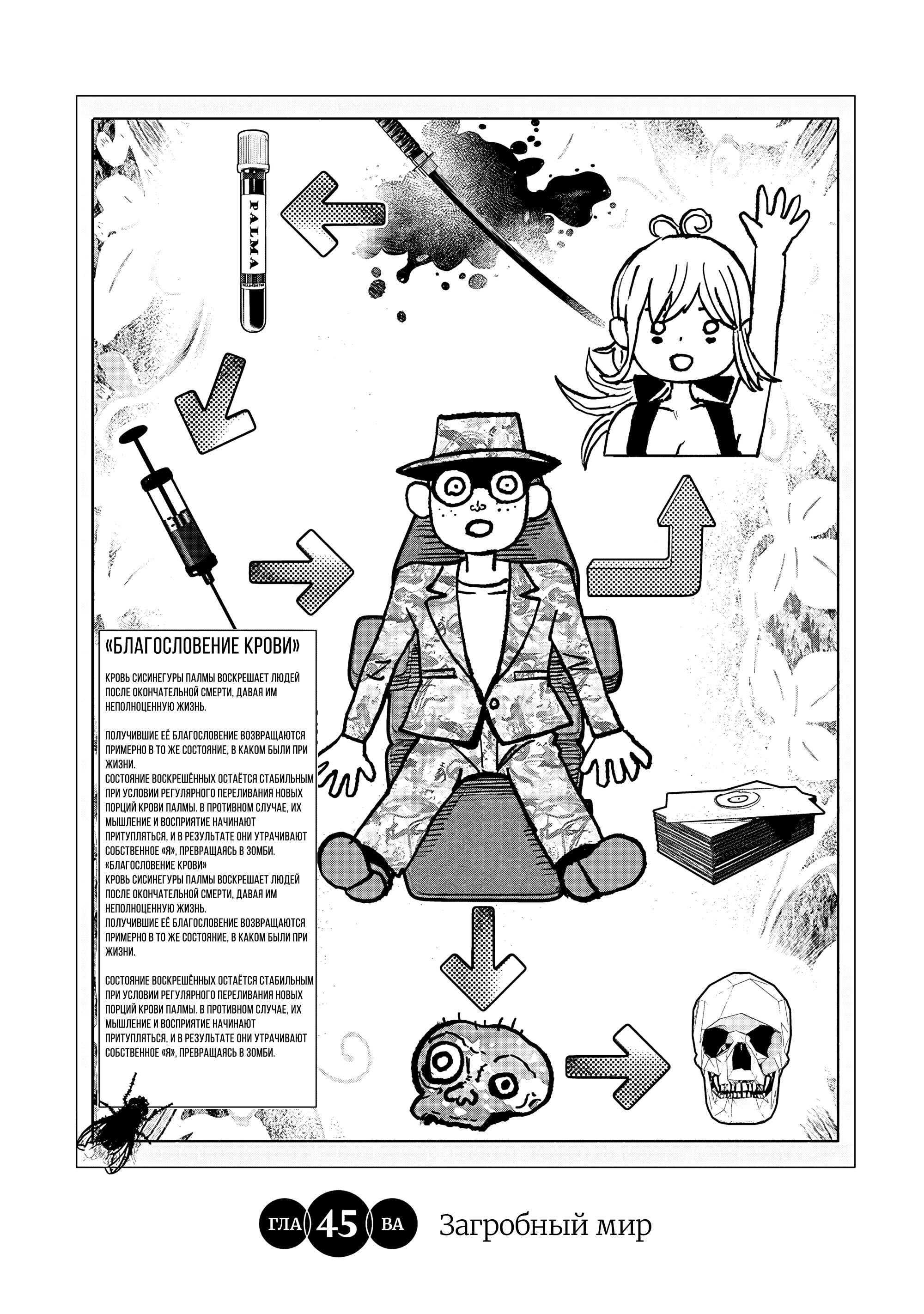 PALMA

«БЛАГОСЛОВЕНИЕ КРОВИ»

КРОВЬ СИСИНЕГУРЫ ПАЛМЫ ВОСКРЕШАЕТ ЛЮДЕЙ ПОСЛЕ ОКОНЧАТЕЛЬНОЙ СМЕРТИ, ДАВАЯ ИМ НЕПОЛНОЦЕННУЮ ЖИЗНЬ.

ПОЛУЧИВШИЕ ЕЁ БЛАГОСЛОВЕНИЕ ВОЗВРАЩАЮТСЯ ПРИМЕРНО В ТО ЖЕ СОСТОЯНИЕ, В КАКОМ БЫЛИ ПРИ ЖИЗНИ.
СОСТОЯНИЕ ВОСКРЕШЁННЫХ ОСТАЁТСЯ СТАБИЛЬНЫМ ПРИ УСЛОВИИ РЕГУЛЯРНОГО ПЕРЕЛИВАНИЯ НОВЫХ ПОРЦИЙ КРОВИ ПАЛМЫ. В ПРОТИВНОМ СЛУЧАЕ, ИХ МЫШЛЕНИЕ И ВОСПРИЯТИЕ НАЧИНАЮТ ПРИТУПЛЯТЬСЯ, И В РЕЗУЛЬТАТЕ ОНИ УТРАЧИВАЮТ СОБСТВЕННОЕ «Я», ПРЕВРАЩАЯСЬ В ЗОМБИ.
«БЛАГОСЛОВЕНИЕ КРОВИ»
КРОВЬ СИСИНЕГУРЫ ПАЛМЫ ВОСКРЕШАЕТ ЛЮДЕЙ ПОСЛЕ ОКОНЧАТЕЛЬНОЙ СМЕРТИ, ДАВАЯ ИМ НЕПОЛНОЦЕННУЮ ЖИЗНЬ.
ПОЛУЧИВШИЕ ЕЁ БЛАГОСЛОВЕНИЕ ВОЗВРАЩАЮТСЯ ПРИМЕРНО В ТО ЖЕ СОСТОЯНИЕ, В КАКОМ БЫЛИ ПРИ ЖИЗНИ.

СОСТОЯНИЕ ВОСКРЕШЁННЫХ ОСТАЁТСЯ СТАБИЛЬНЫМ ПРИ УСЛОВИИ РЕГУЛЯРНОГО ПЕРЕЛИВАНИЯ НОВЫХ ПОРЦИЙ КРОВИ ПАЛМЫ. В ПРОТИВНОМ СЛУЧАЕ, ИХ МЫШЛЕНИЕ И ВОСПРИЯТИЕ НАЧИНАЮТ ПРИТУПЛЯТЬСЯ, И В РЕЗУЛЬТАТЕ ОНИ УТРАЧИВАЮТ СОБСТВЕННОЕ «Я», ПРЕВРАЩАЯСЬ В ЗОМБИ.

ГЛА 45 ВА Загробный мир